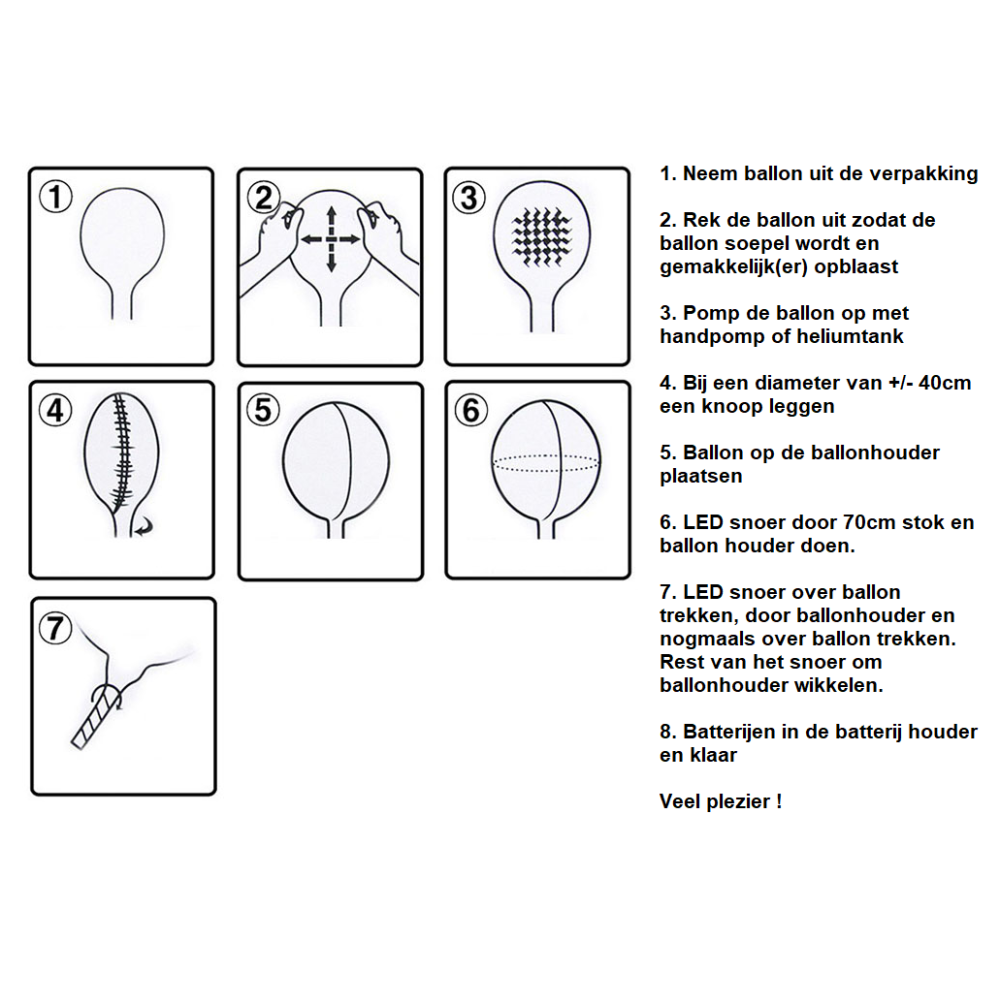 ①

②

③

④

⑤

⑥

⑦

1. Neem ballon uit de verpakking

2. Rek de ballon uit zodat de ballon soepel wordt en gemakkelijk(er) opblaast

3. Pomp de ballon op met handpomp of heliumtank

4. Bij een diameter van +/- 40cm een knoop leggen

5. Ballon op de ballonhouder plaatsen

6. LED snoer door 70cm stok en ballon houder doen.

7. LED snoer over ballon trekken, door ballonhouder en nogmaals over ballon trekken. Rest van het snoer om ballonhouder wikkelen.

8. Batterijen in de batterij houder en klaar

Veel plezier !