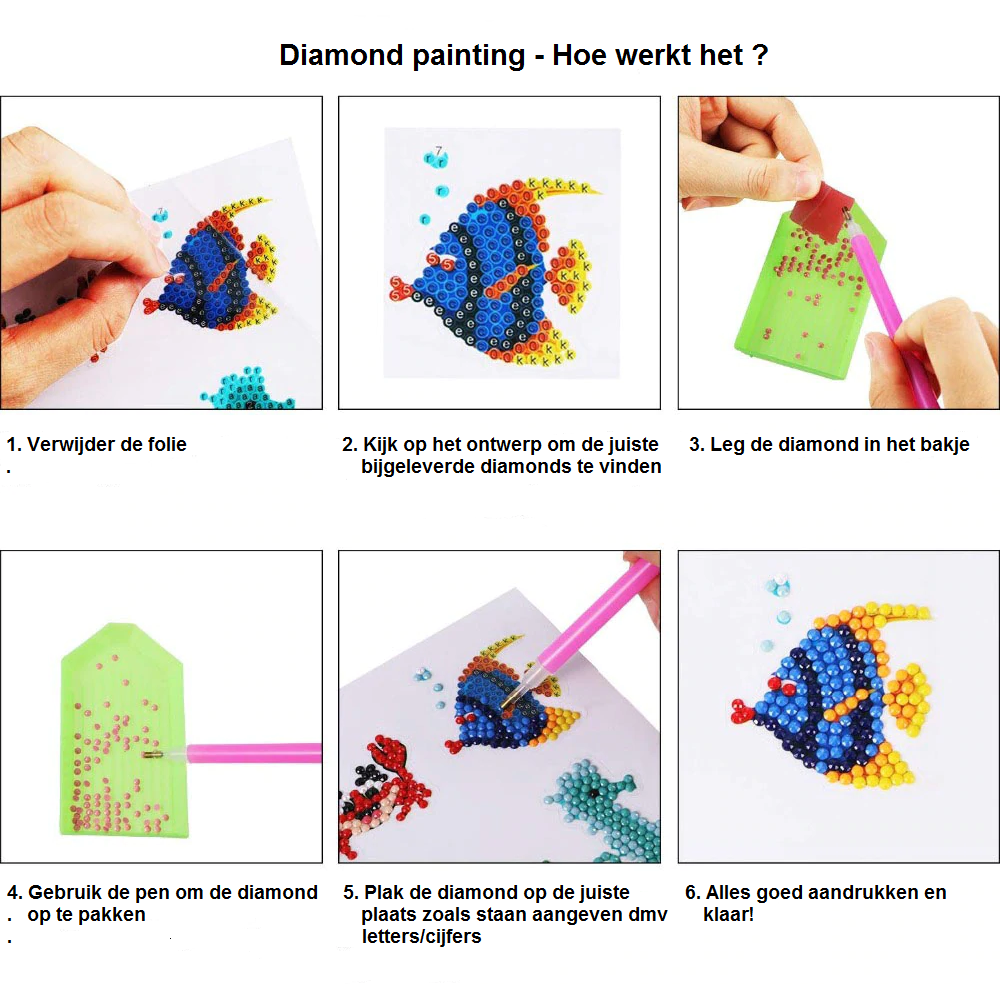 Diamond painting - Hoe werkt het ?

1. Verwijder de folie
.

2. Kijk op het ontwerp om de juiste bijgeleverde diamonds te vinden

3. Leg de diamond in het bakje

4. Gebruik de pen om de diamond
. op te pakken
.

5. Plak de diamond op de juiste plaats zoals staan aangeven dmv letters/cijfers

6. Alles goed aandrukken en klaar!